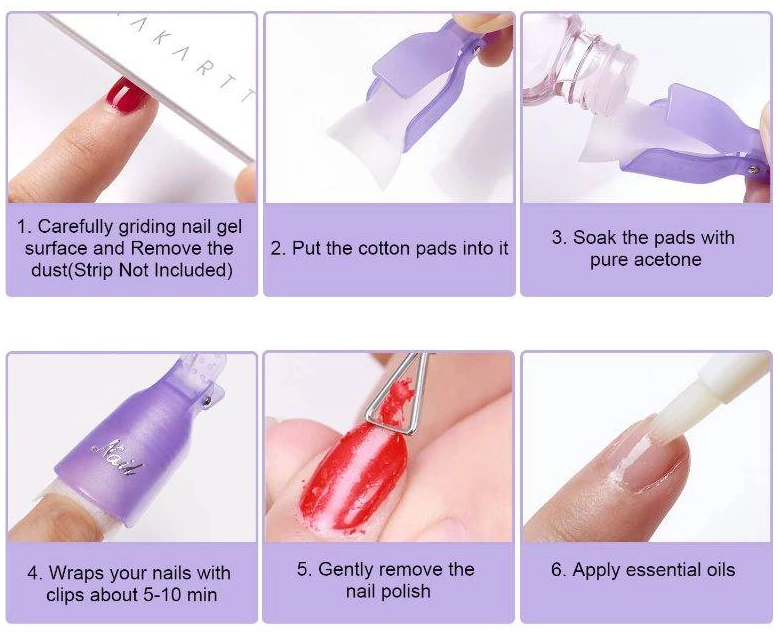 AKARTT

1. Carefully griding nail gel surface and Remove the dust(Strip Not Included)

2. Put the cotton pads into it

3. Soak the pads with pure acetone

Nail

4. Wraps your nails with clips about 5-10 min

5. Gently remove the nail polish

6. Apply essential oils