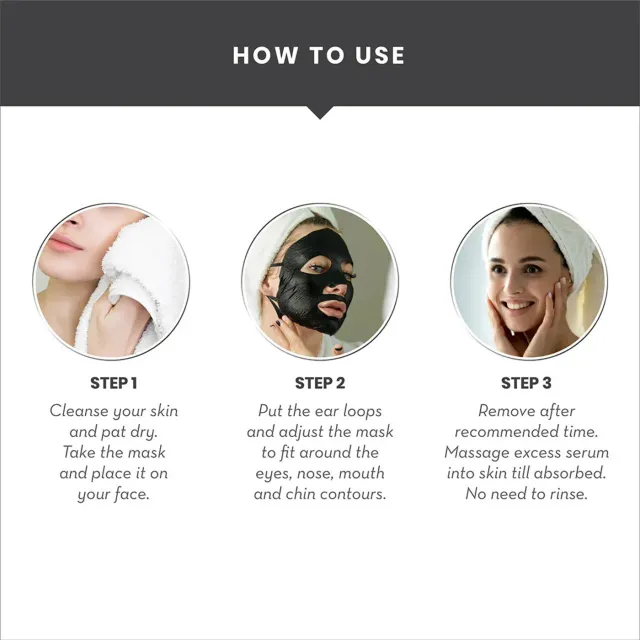 HOW TO USE

STEP 1
Cleanse your skin and pat dry. Take the mask and place it on your face.

STEP 2
Put the ear loops and adjust the mask to fit around the eyes, nose, mouth and chin contours.

STEP 3
Remove after recommended time. Massage excess serum into skin till absorbed. No need to rinse.