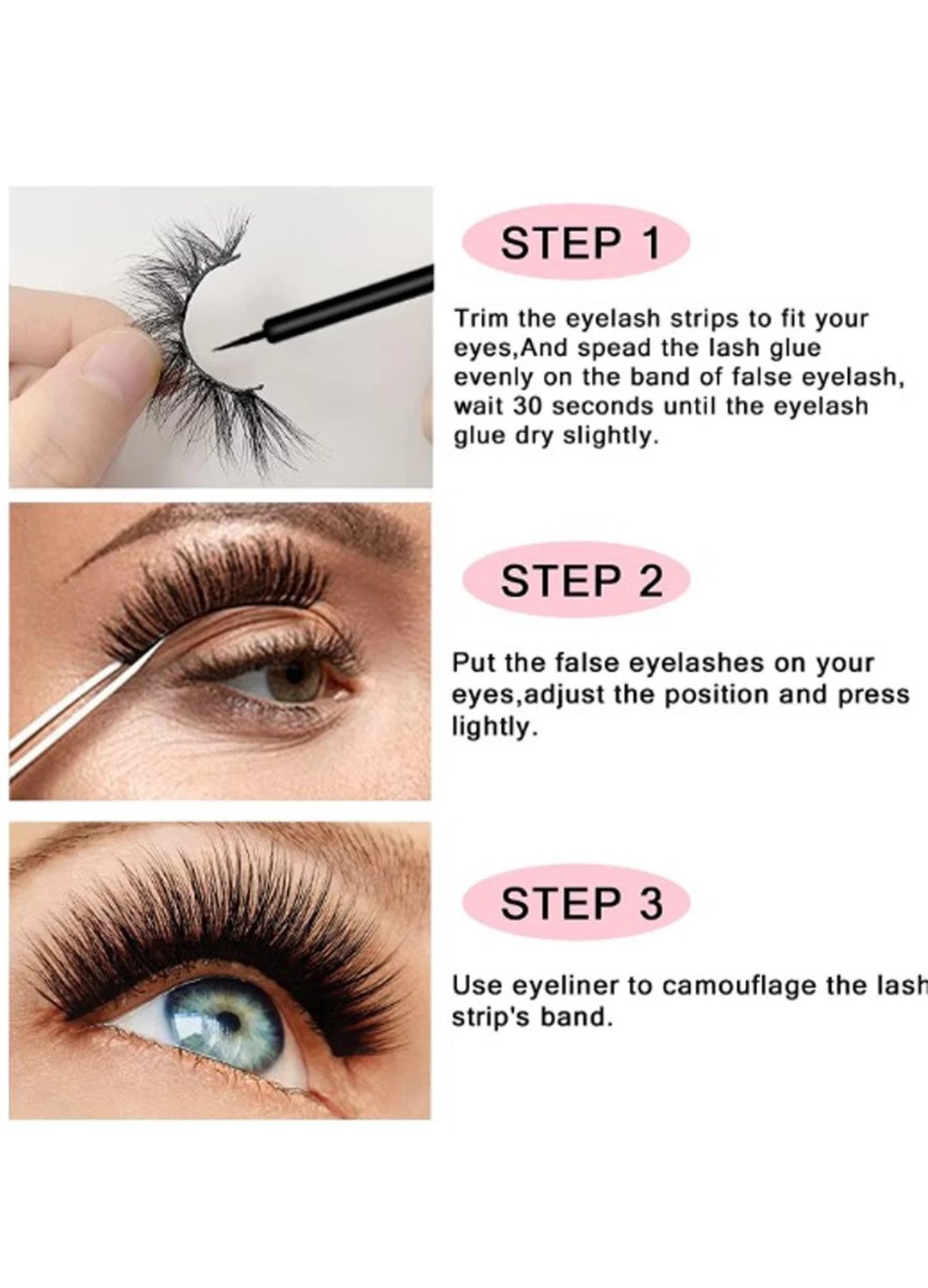 STEP 1

Trim the eyelash strips to fit your eyes,And spead the lash glue evenly on the band of false eyelash, wait 30 seconds until the eyelash glue dry slightly.

STEP 2

Put the false eyelashes on your eyes,adjust the position and press lightly.

STEP 3

Use eyeliner to camouflage the lash strip's band.